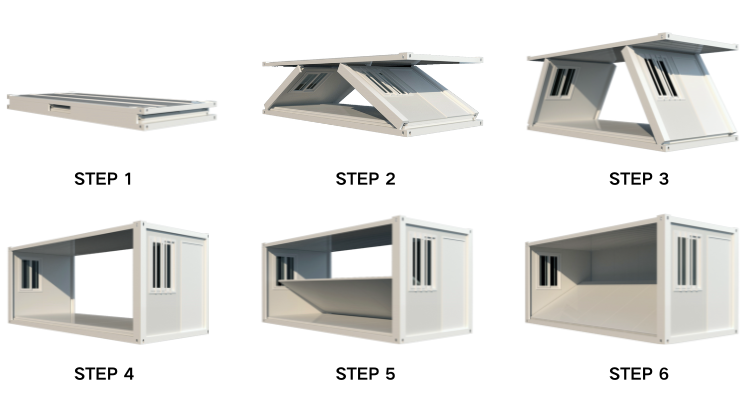 STEP 1

STEP 2

STEP 3

STEP 4

STEP 5

STEP 6